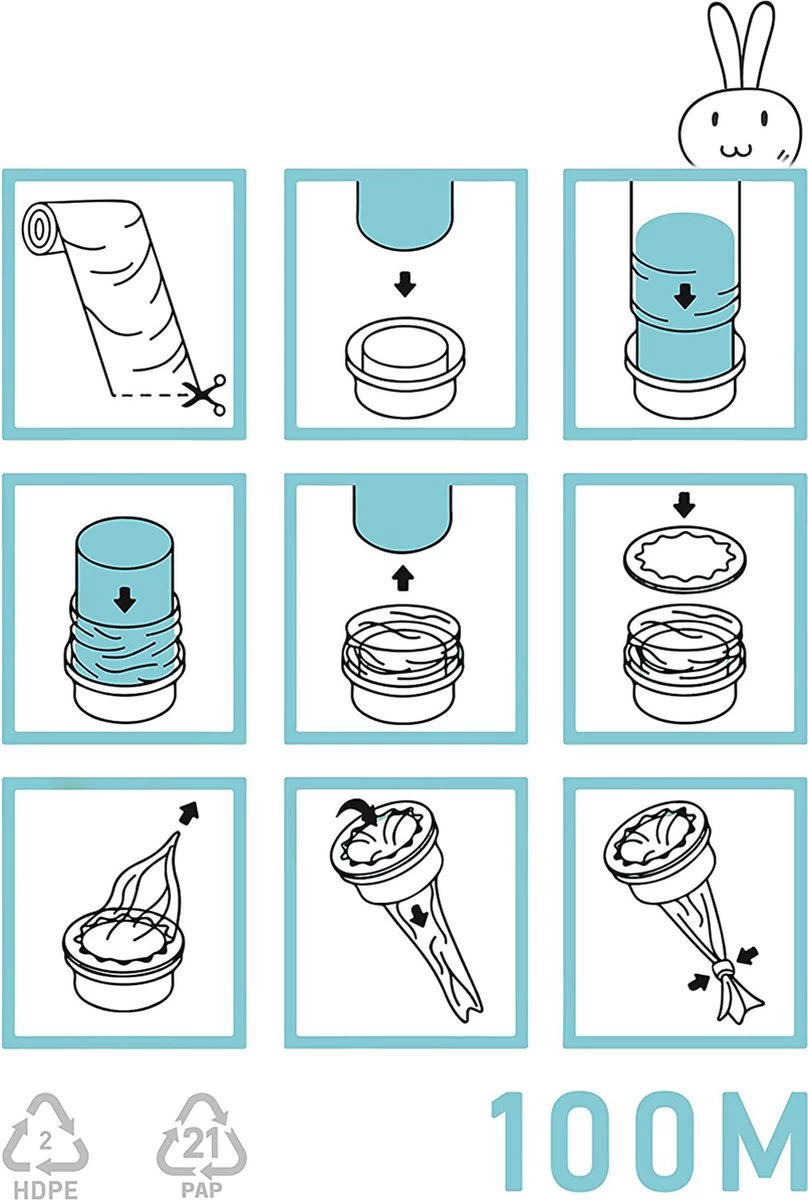 2
HDPE

21
PAP

100M