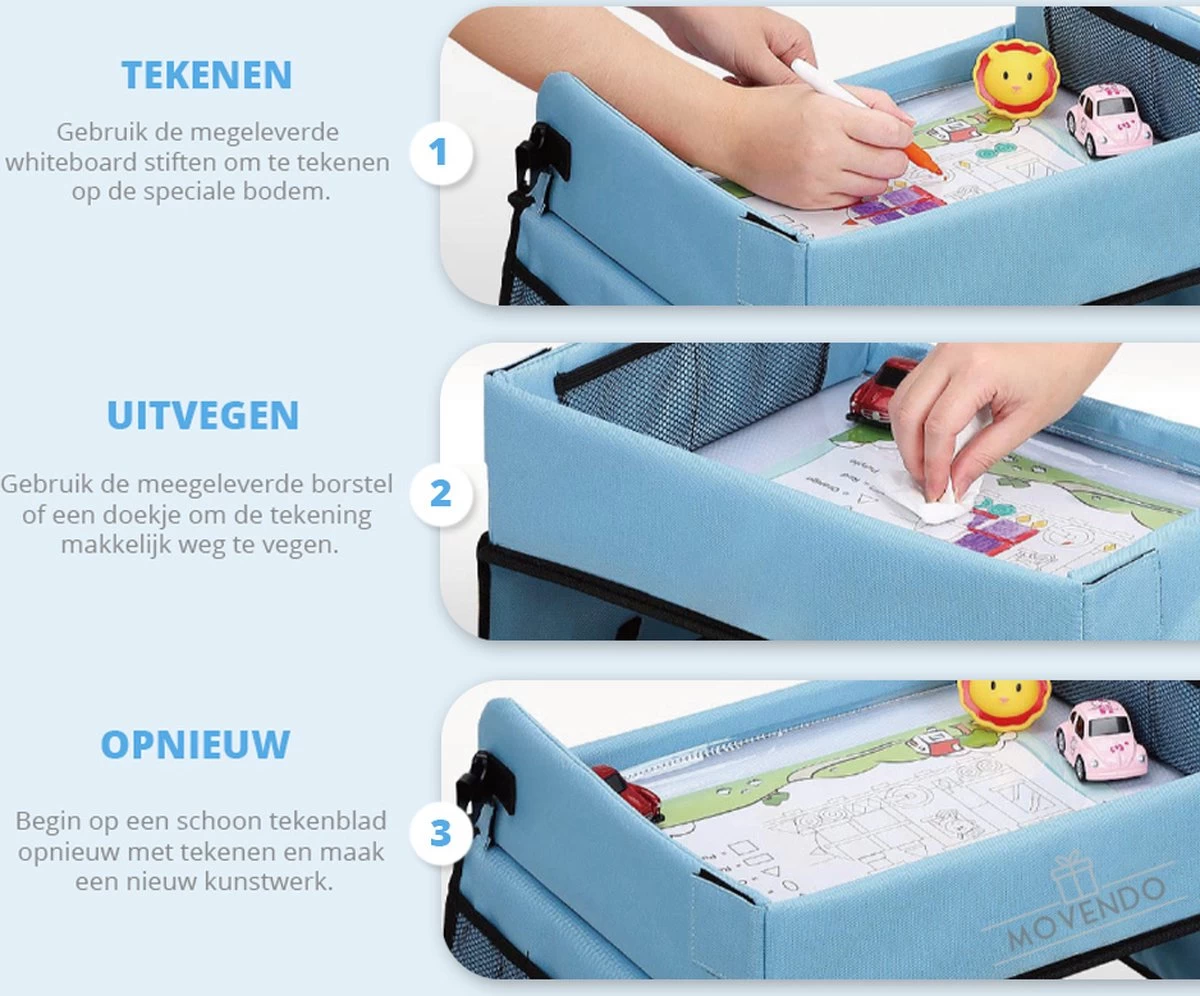 TEKENEN

Gebruik de megeleverde whiteboard stiften om te tekenen op de speciale bodem.

1

UITVEGEN

Gebruik de meegeleverde borstel of een doekje om de tekening makkelijk weg te vegen.

2

OPNIEUW

Begin op een schoon tekenblad opnieuw met tekenen en maak een nieuw kunstwerk.

3

MOVENDO