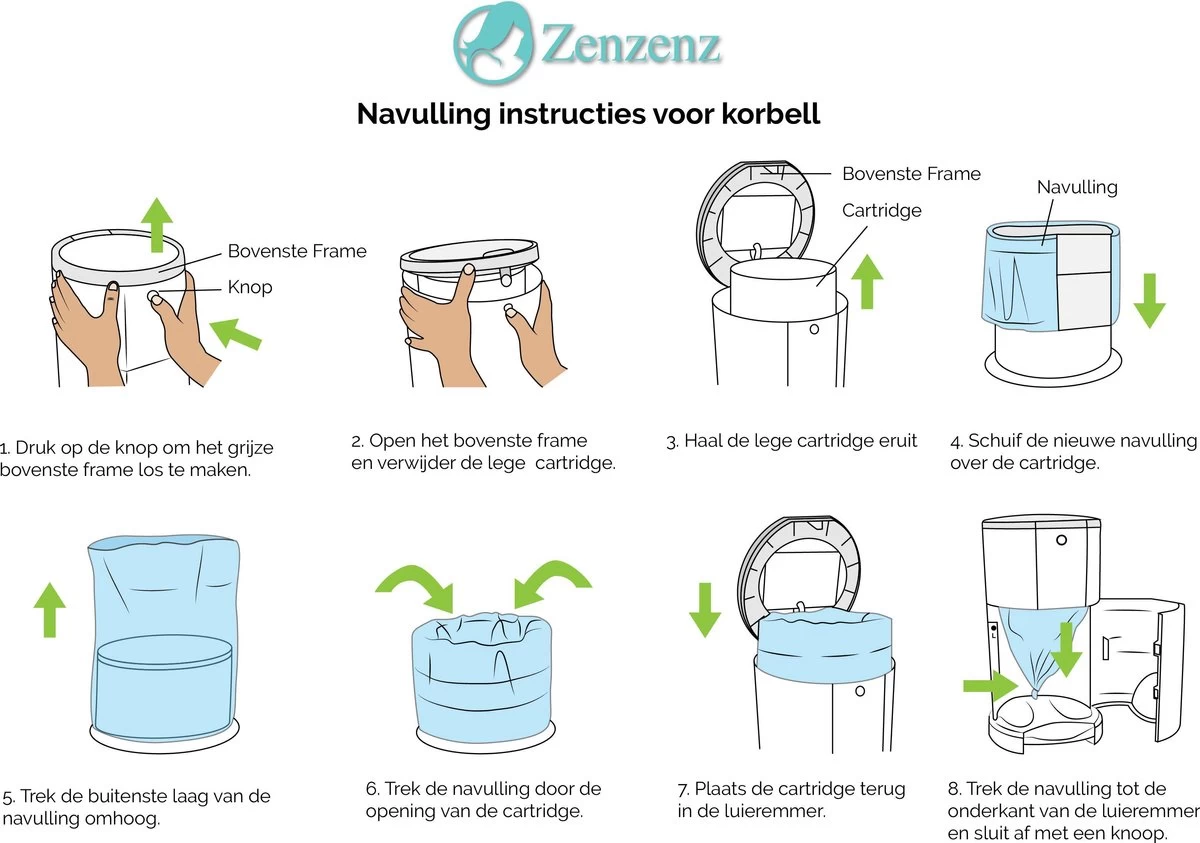 Zenzenz

Navulling instructies voor korbell

Bovenste Frame

Knop

Bovenste Frame

Cartridge

Navulling

1. Druk op de knop om het grijze bovenste frame los te maken.

2. Open het bovenste frame en verwijder de lege cartridge.

3. Haal de lege cartridge eruit

4. Schuif de nieuwe navulling over de cartridge.

5. Trek de buitenste laag van de navulling omhoog.

6. Trek de navulling door de opening van de cartridge.

7. Plaats de cartridge terug in de luieremmer.

8. Trek de navulling tot de onderkant van de luieremmer en sluit af met een knoop.