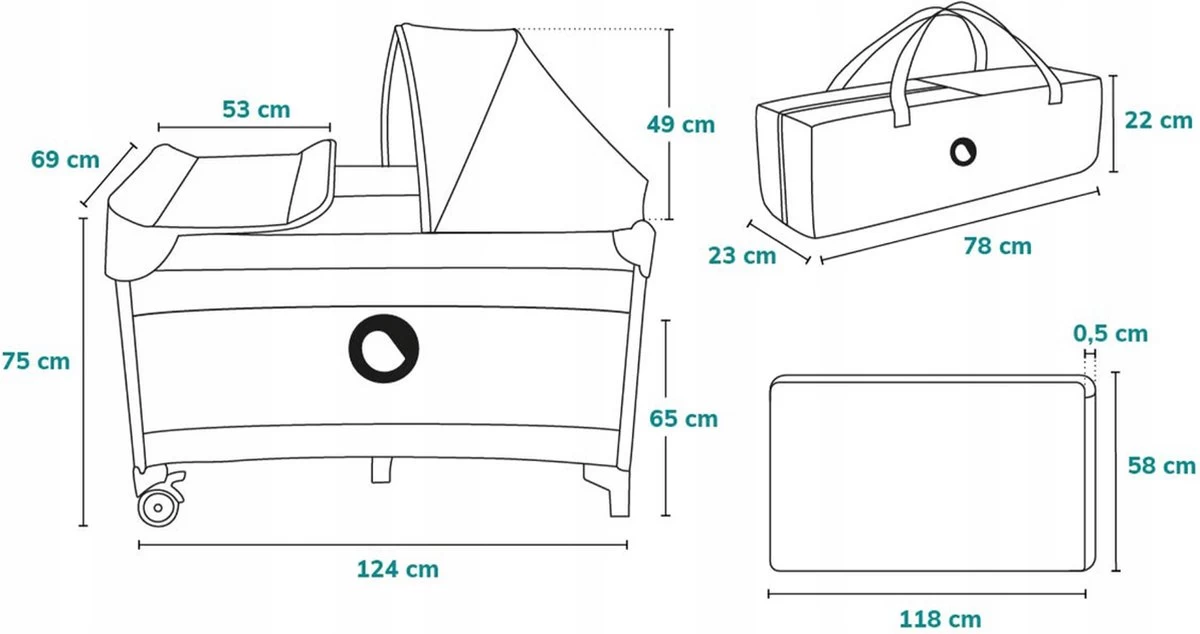 53 cm
69 cm
49 cm
75 cm
65 cm
124 cm
22 cm
23 cm
78 cm
0,5 cm
58 cm
118 cm