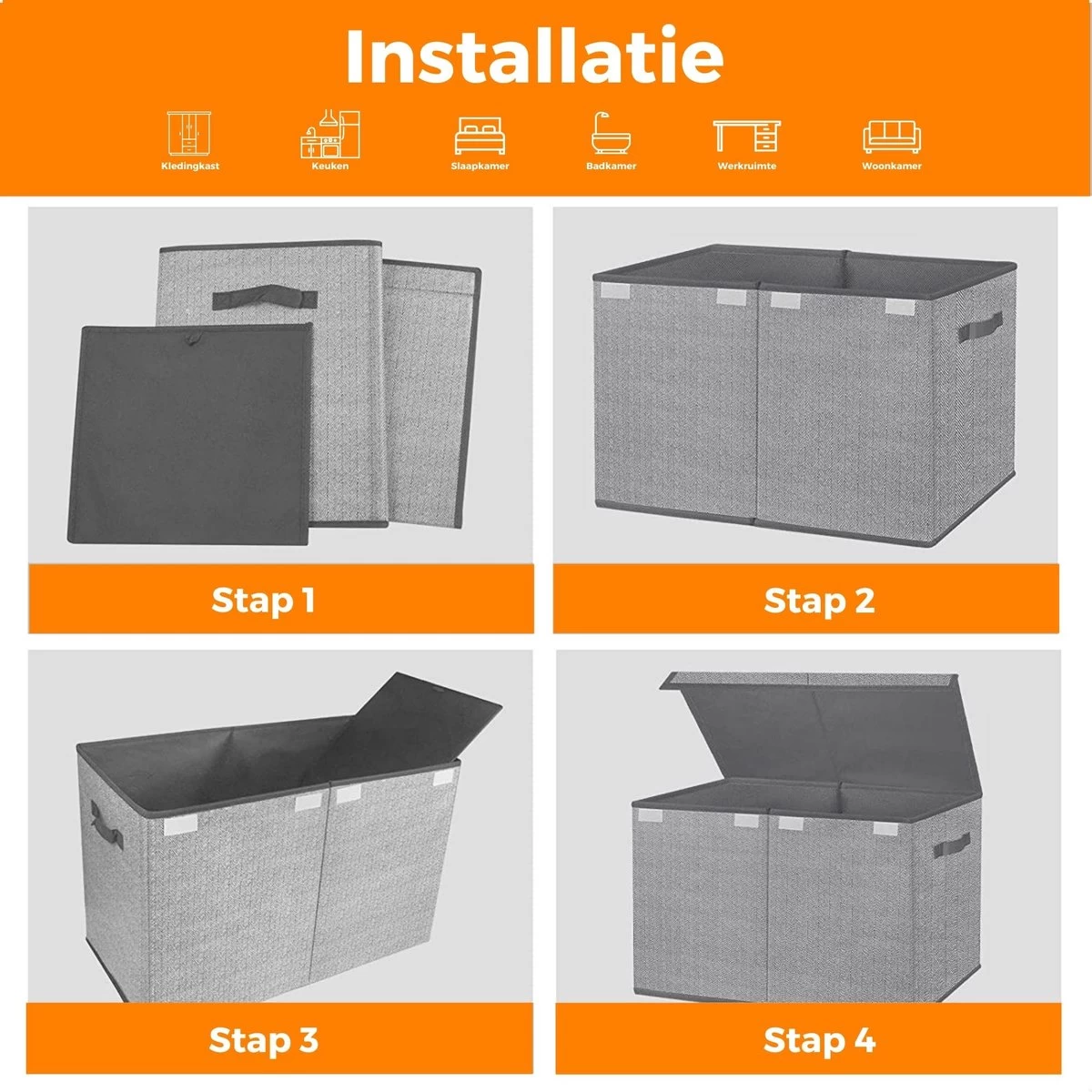 Installatie

Kledingkast
Keuken
Slaapkamer
Badkamer
Werkruimte
Woonkamer

Stap 1

Stap 2

Stap 3

Stap 4