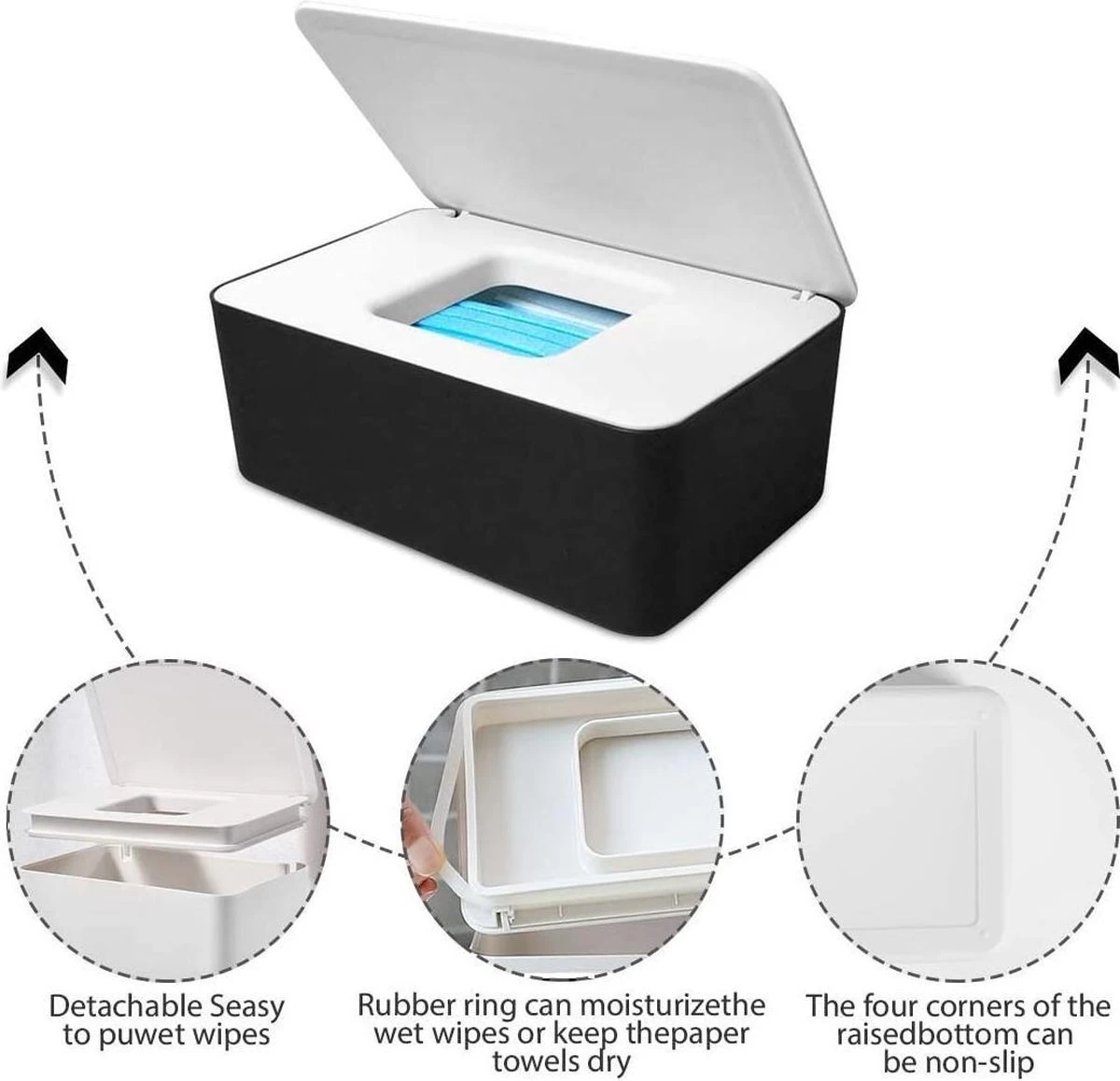 Detachable Seasy to puwet wipes

Rubber ring can moisturizethe wet wipes or keep thepaper towels dry

The four corners of the raisedbottom can be non-slip