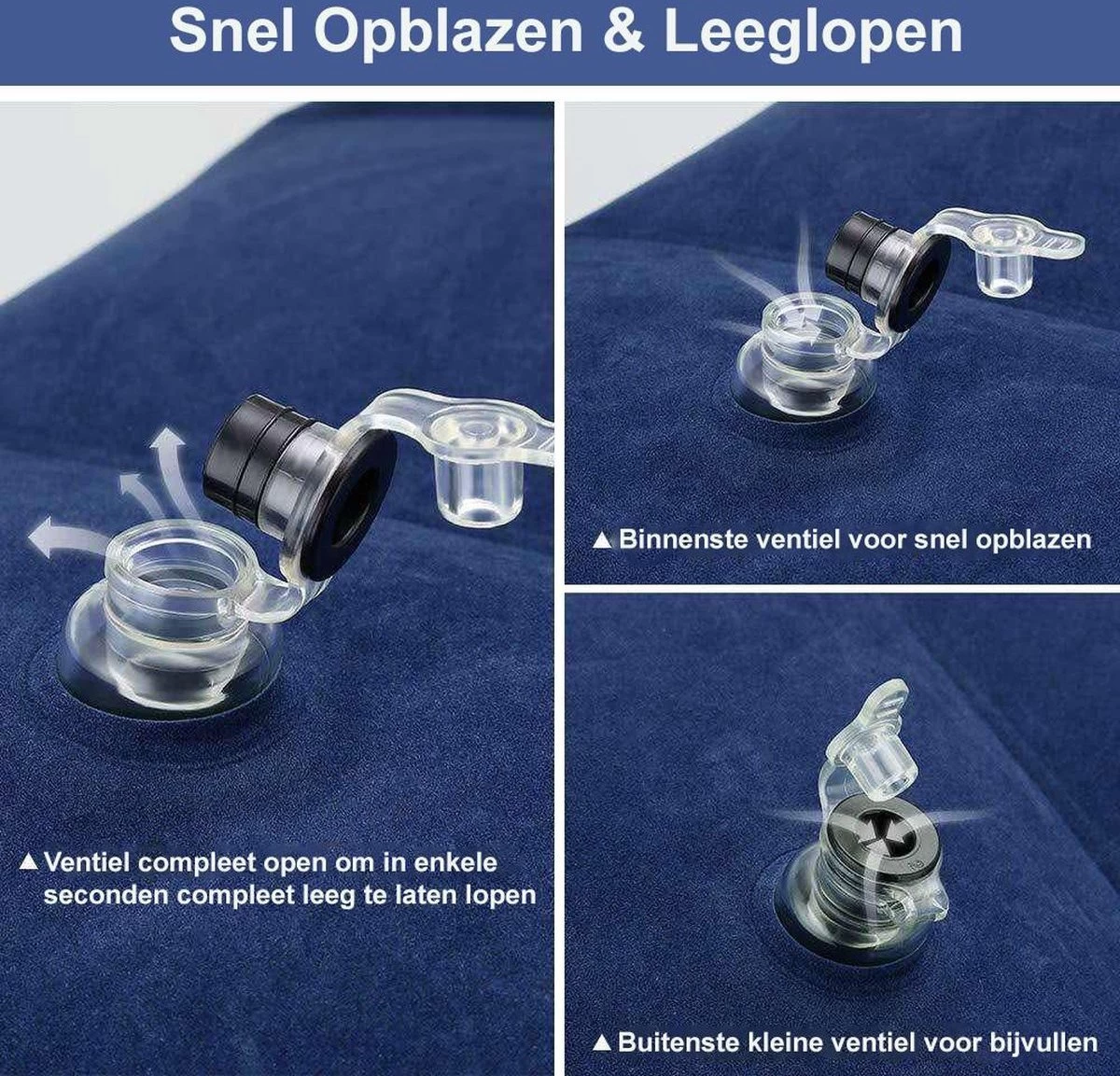 Snel Opblazen & Leeglopen

▲ Ventiel compleet open om in enkele seconden compleet leeg te laten lopen

▲ Binnenste ventiel voor snel opblazen

▲ Buitenste kleine ventiel voor bijvullen