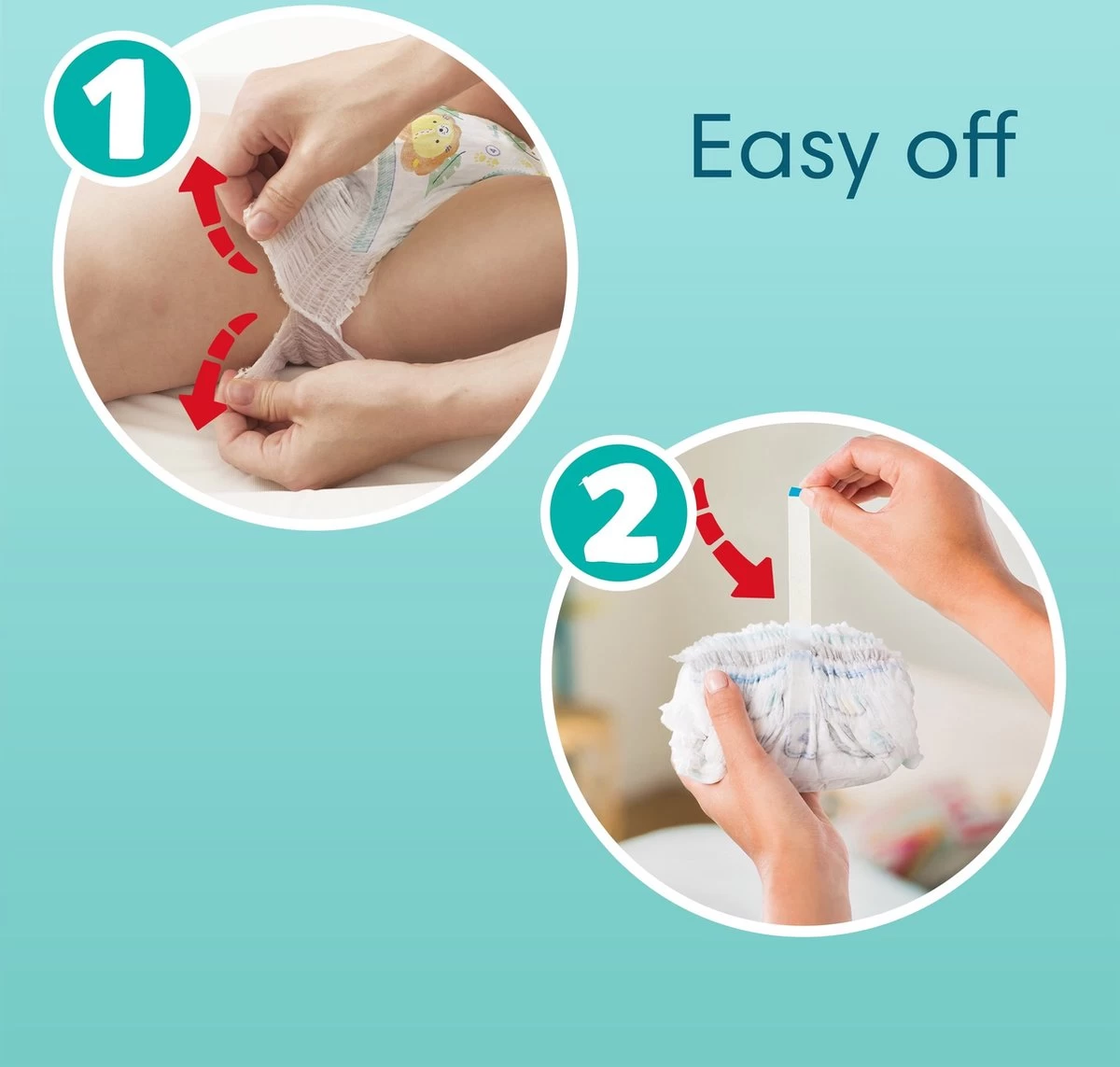 1

Easy off

2